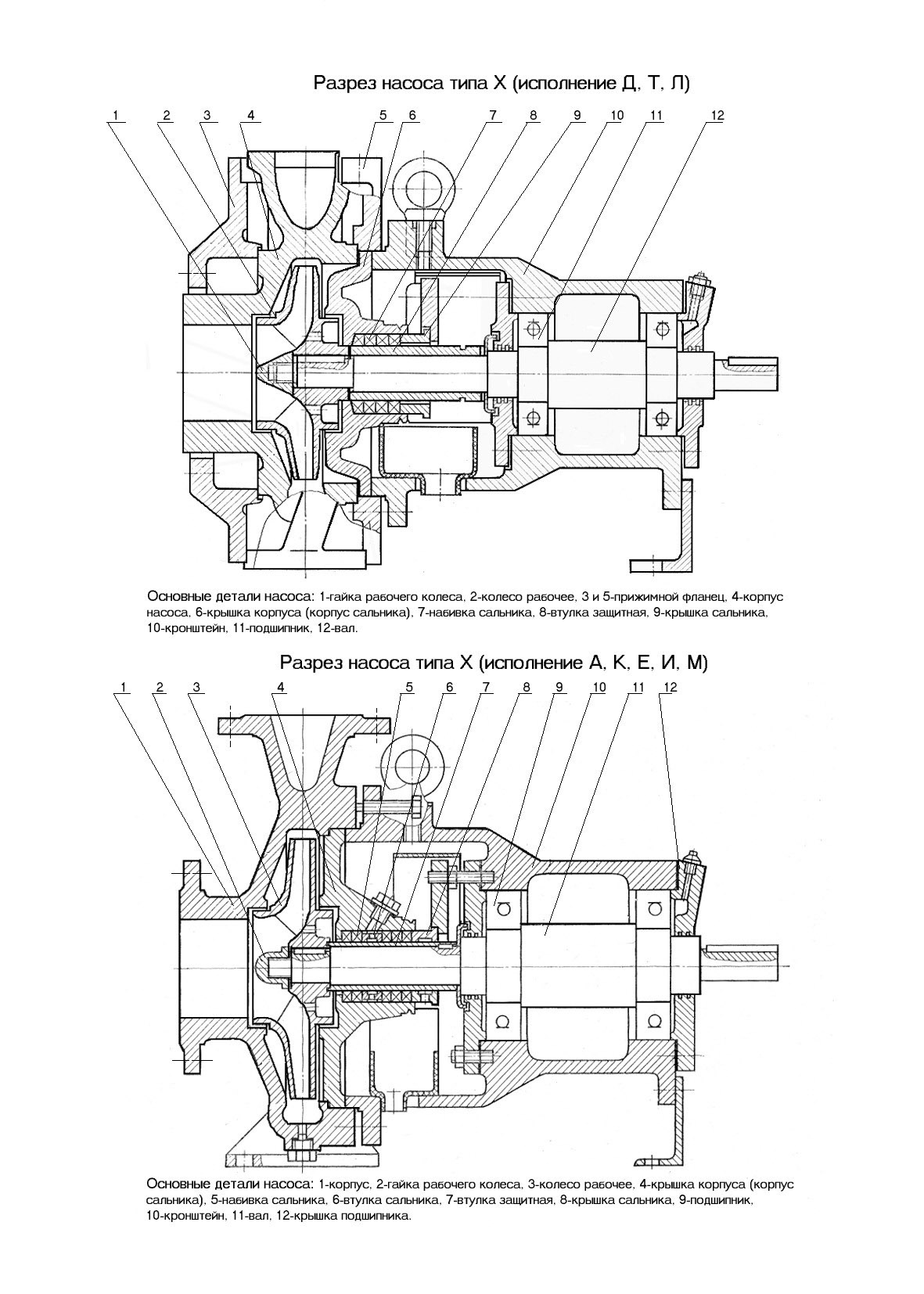 Разрез насоса типа Х (исполнение Д, Т, Л)

1 2 3 4 5 6 7 8 9 10 11 12

Основные детали насоса: 1-гайка рабочего колеса, 2-колесо рабочее, 3 и 5-прижимной фланец, 4-корпус насоса, 6-крышка корпуса (корпус сальника), 7-набивка сальника, 8-втулка защитная, 9-крышка сальника, 10-кронштейн, 11-подшипник, 12-вал.

Разрез насоса типа Х (исполнение А, К, Е, И, М)

1 2 3 4 5 6 7 8 9 10 11 12

Основные детали насоса: 1-корпус, 2-гайка рабочего колеса, 3-колесо рабочее, 4-крышка корпуса (корпус сальника), 5-набивка сальника, 6-втулка сальника, 7-втулка защитная, 8-крышка сальника, 9-подшипник, 10-кронштейн, 11-вал, 12-крышка подшипника.