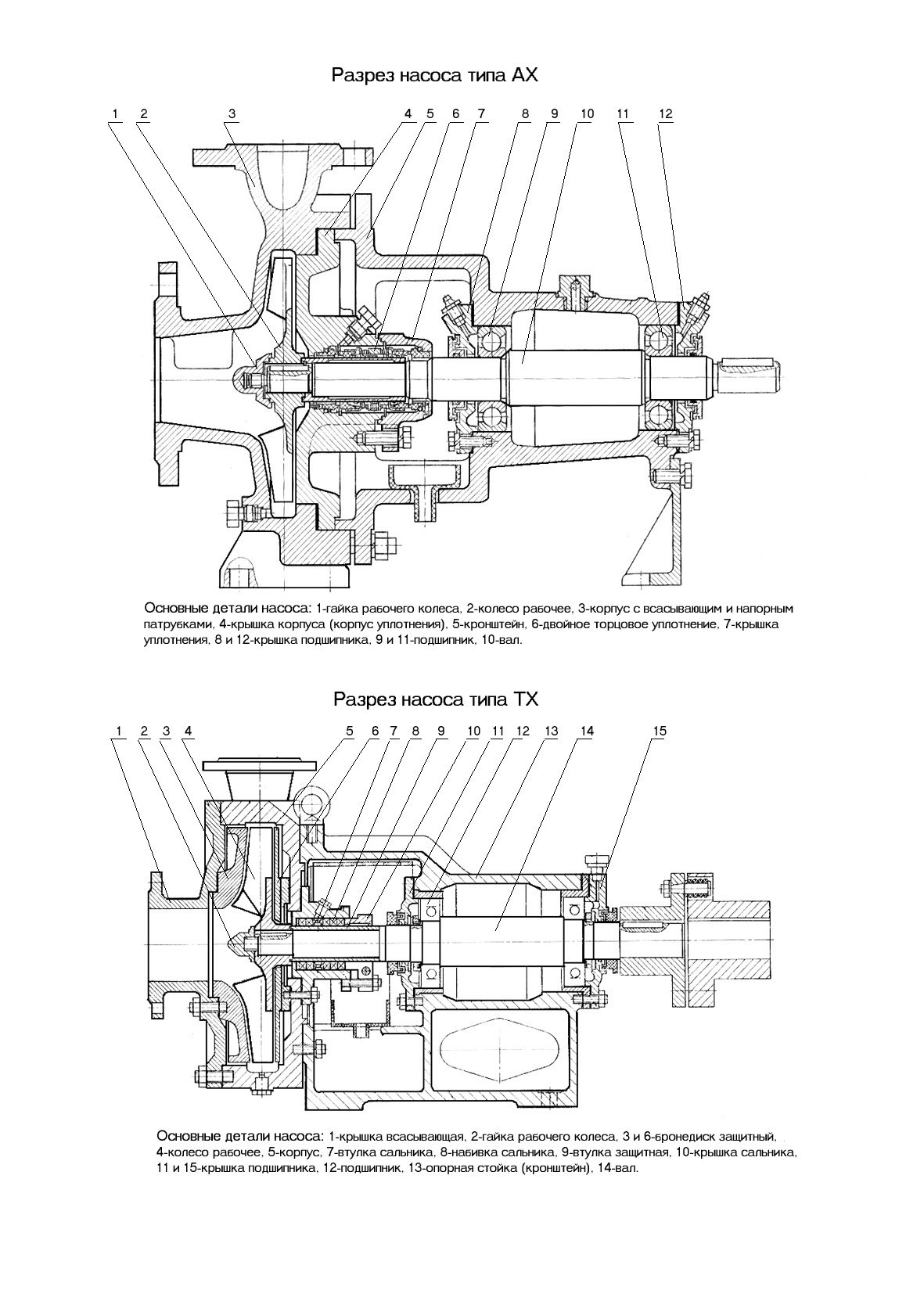 Разрез насоса типа АХ

1 2 3 4 5 6 7 8 9 10 11 12

Основные детали насоса: 1-гайка рабочего колеса, 2-колесо рабочее, 3-корпус с всасывающим и напорным патрубками, 4-крышка корпуса (корпус уплотнения), 5-кронштейн, 6-двойное торцовое уплотнение, 7-крышка уплотнения, 8 и 12-крышка подшипника, 9 и 11-подшипник, 10-вал.

Разрез насоса типа ТХ

1 2 3 4 5 6 7 8 9 10 11 12 13 14 15

Основные детали насоса: 1-крышка всасывающая, 2-гайка рабочего колеса, 3 и 6-бронедиск защитный, 4-колесо рабочее, 5-корпус, 7-втулка сальника, 8-набивка сальника, 9-втулка защитная, 10-крышка сальника, 11 и 15-крышка подшипника, 12-подшипник, 13-опорная стойка (кронштейн), 14-вал.