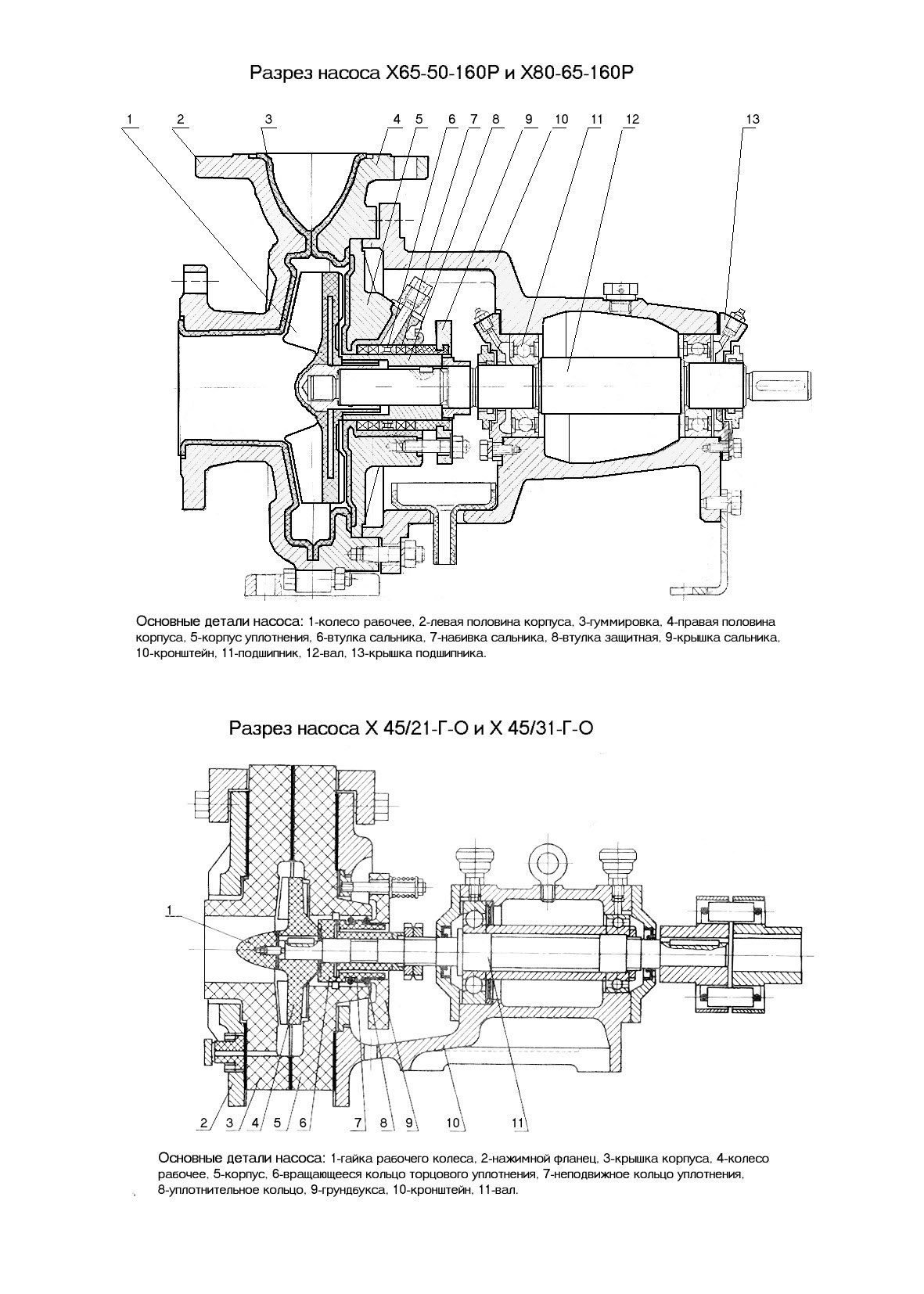 Разрез насоса Х65-50-160Р и Х80-65-160Р

1 2 3 4 5 6 7 8 9 10 11 12 13

Основные детали насоса: 1-колесо рабочее, 2-левая половина корпуса, 3-гуммировка, 4-правая половина корпуса, 5-корпус уплотнения, 6-втулка сальника, 7-набивка сальника, 8-втулка защитная, 9-крышка сальника, 10-кронштейн, 11-подшипник, 12-вал, 13-крышка подшипника.

Разрез насоса Х 45/21-Г-О и Х 45/31-Г-О

1

2 3 4 5 6 7 8 9 10 11

Основные детали насоса: 1-гайка рабочего колеса, 2-нажимной фланец, 3-крышка корпуса, 4-колесо рабочее, 5-корпус, 6-вращающееся кольцо торцового уплотнения, 7-неподвижное кольцо уплотнения, 8-уплотнительное кольцо, 9-грундбукса, 10-кронштейн, 11-вал.