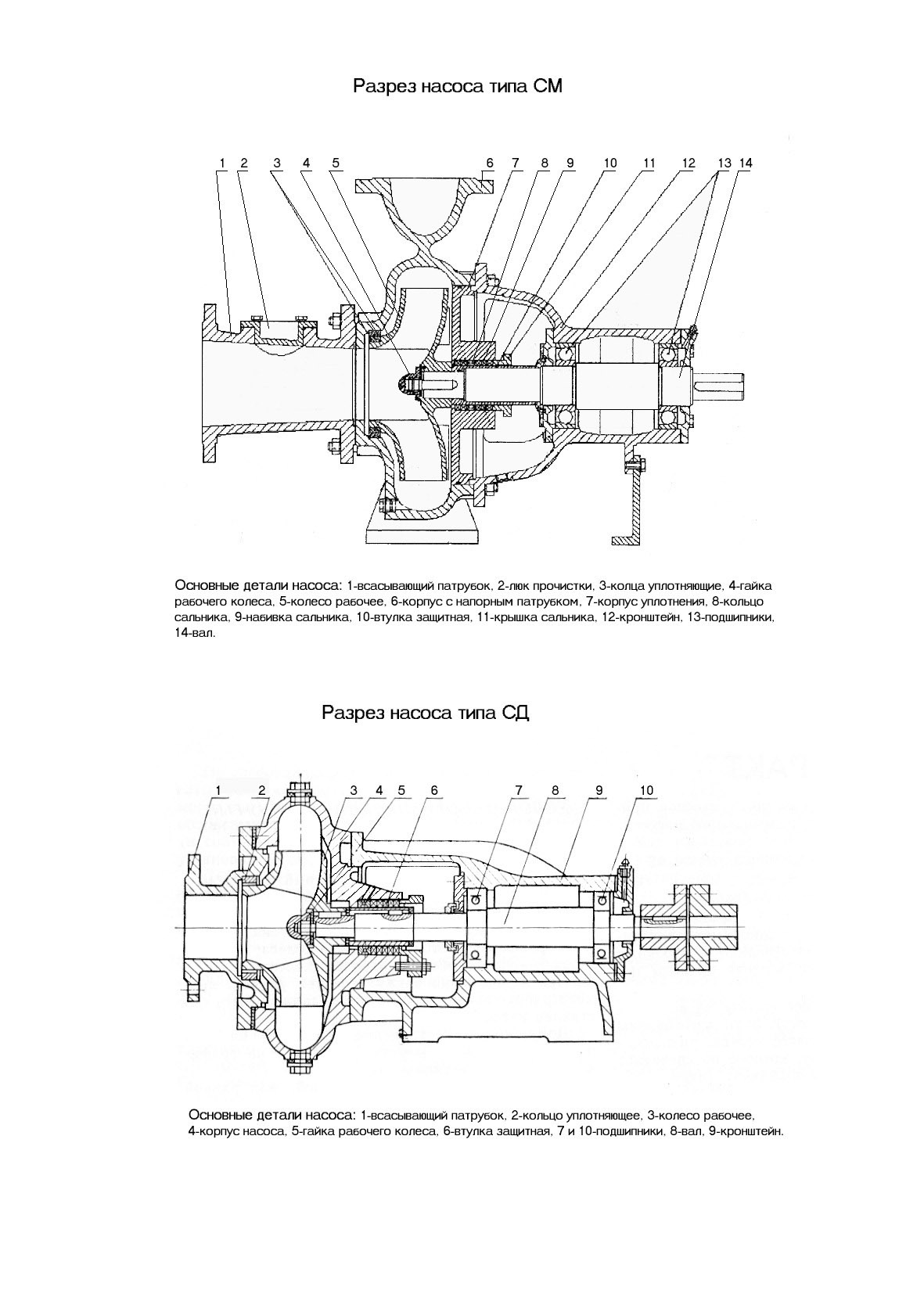 Разрез насоса типа СМ

1 2 3 4 5 6 7 8 9 10 11 12 13 14

Основные детали насоса: 1-всасывающий патрубок, 2-люк прочистки, 3-колца уплотняющие, 4-гайка рабочего колеса, 5-колесо рабочее, 6-корпус с напорным патрубком, 7-корпус уплотнения, 8-кольцо сальника, 9-набивка сальника, 10-втулка защитная, 11-крышка сальника, 12-кронштейн, 13-подшипники, 14-вал.

Разрез насоса типа СД

1 2 3 4 5 6 7 8 9 10

Основные детали насоса: 1-всасывающий патрубок, 2-кольцо уплотняющее, 3-колесо рабочее, 4-корпус насоса, 5-гайка рабочего колеса, 6-втулка защитная, 7 и 10-подшипники, 8-вал, 9-кронштейн.