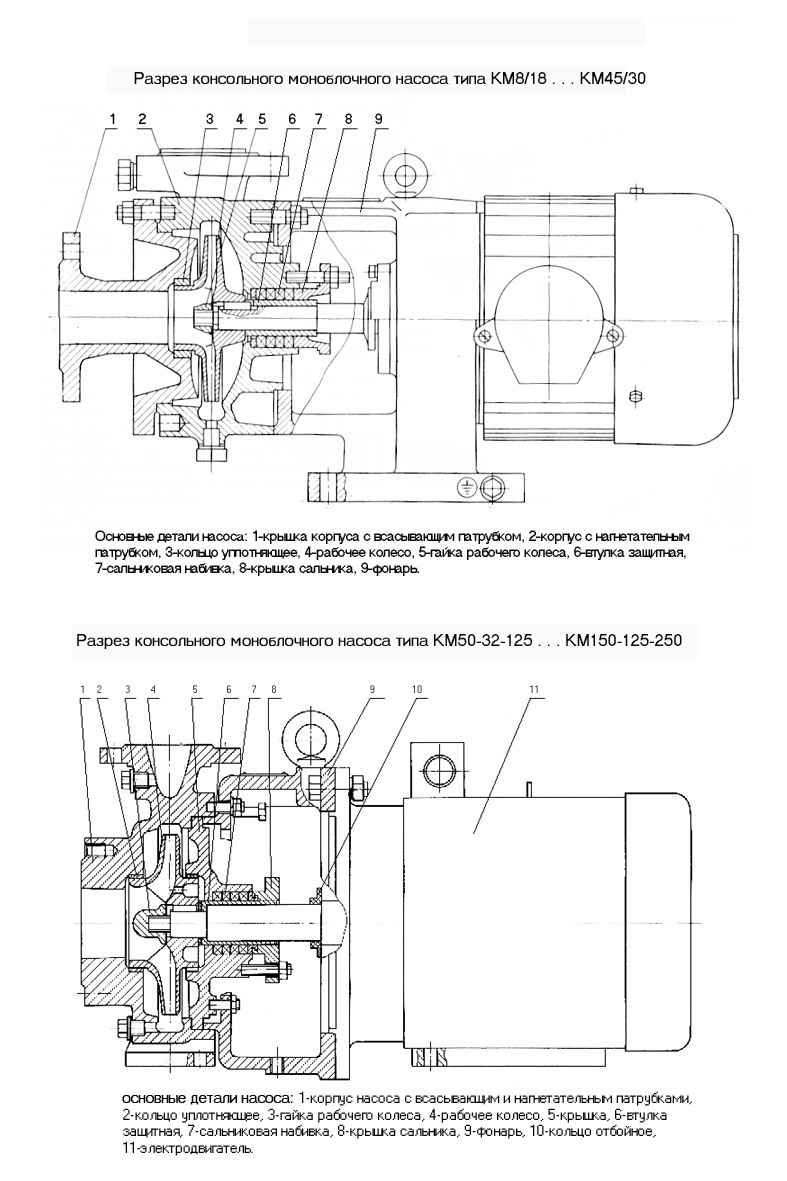 Разрез консольного моноблочного насоса типа КМ8/18 . . . КМ45/30

1 2 3 4 5 6 7 8 9

Основные детали насоса: 1-крышка корпуса с всасывающим патрубком, 2-корпус с нагнетательным патрубком, 3-кольцо уплотняющее, 4-рабочее колесо, 5-гайка рабочего колеса, 6-втулка защитная, 7-сальниковая набивка, 8-крышка сальника, 9-фонарь.

Разрез консольного моноблочного насоса типа КМ50-32-125 . . . КМ150-125-250

1 2 3 4 5 6 7 8 9 10 11

основные детали насоса: 1-корпус насоса с всасывающим и нагнетательным патрубками, 2-кольцо уплотняющее, 3-гайка рабочего колеса, 4-рабочее колесо, 5-крышка, 6-втулка защитная, 7-сальниковая набивка, 8-крышка сальника, 9-фонарь, 10-кольцо отбойное, 11-электродвигатель.