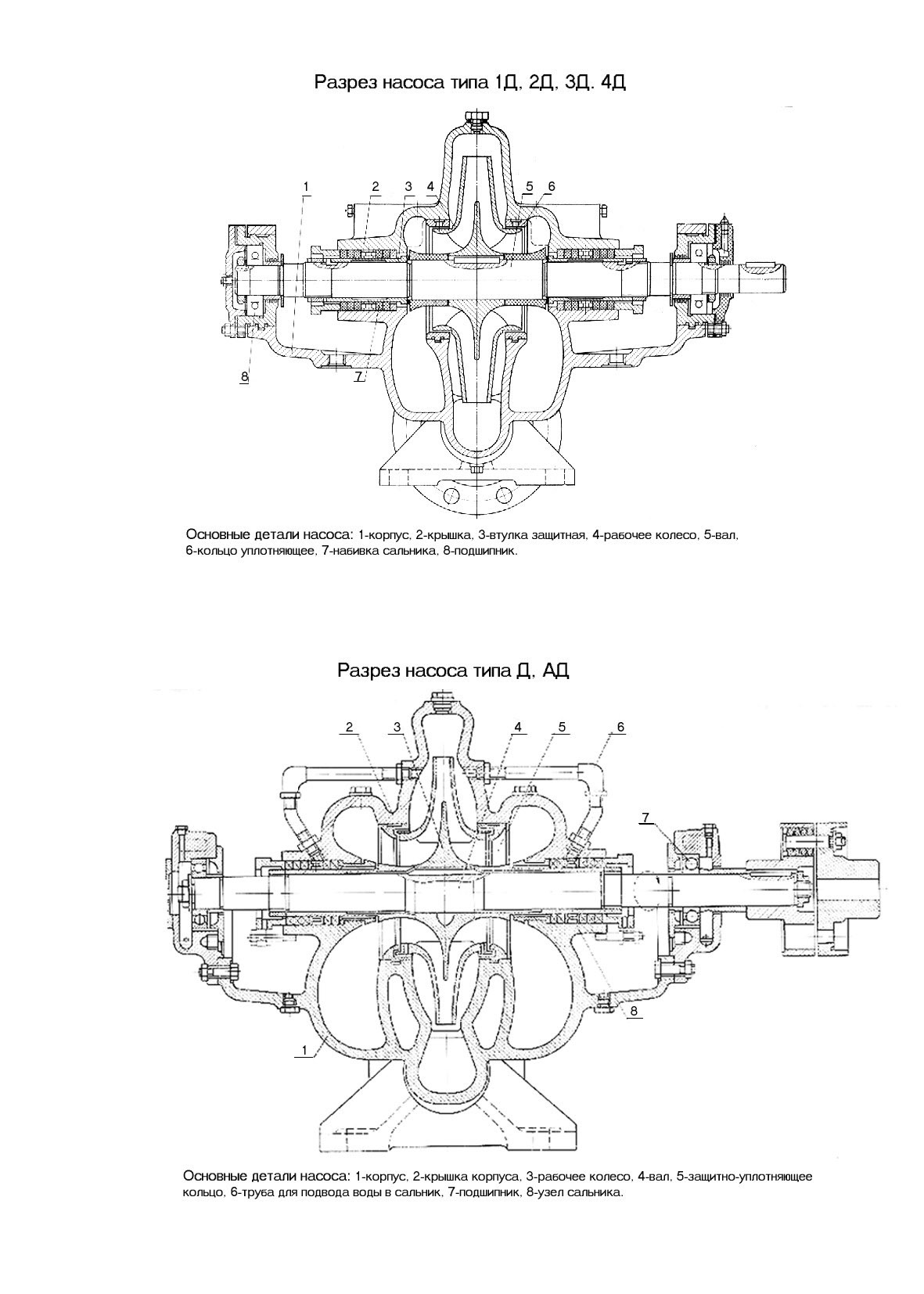 Разрез насоса типа 1Д, 2Д, 3Д. 4Д

1
2
3
4
5
6
8
7

Основные детали насоса: 1-корпус, 2-крышка, 3-втулка защитная, 4-рабочее колесо, 5-вал, 6-кольцо уплотняющее, 7-набивка сальника, 8-подшипник.

Разрез насоса типа Д, АД

2
3
4
5
6
7
8
1

Основные детали насоса: 1-корпус, 2-крышка корпуса, 3-рабочее колесо, 4-вал, 5-защитно-уплотняющее кольцо, 6-труба для подвода воды в сальник, 7-подшипник, 8-узел сальника.